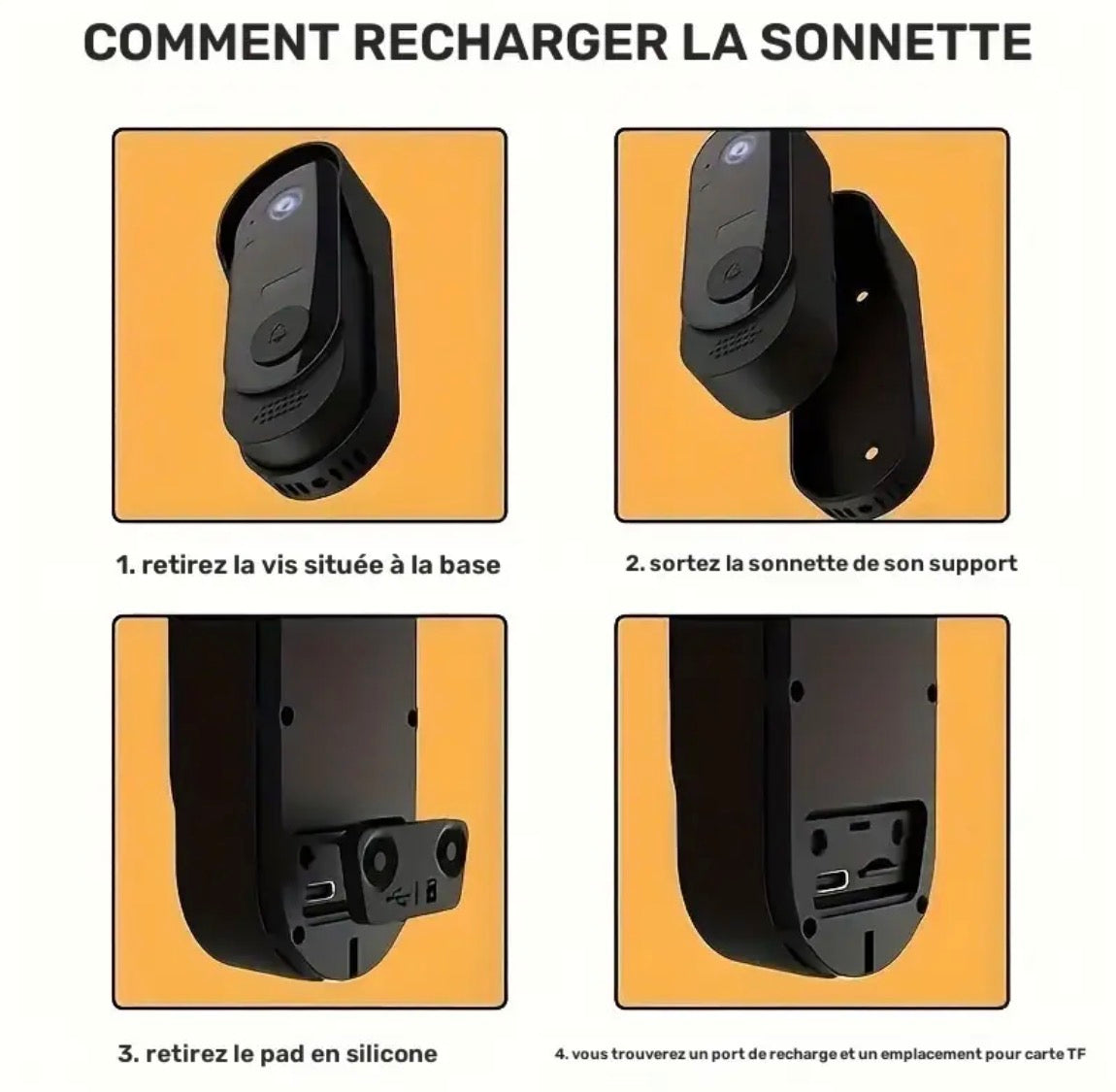 COMMENT RECHARGER LA SONNETTE

1. retirez la vis située à la base

2. sortez la sonnette de son support

3. retirez le pad en silicone

4. vous trouverez un port de recharge et un emplacement pour carte TF