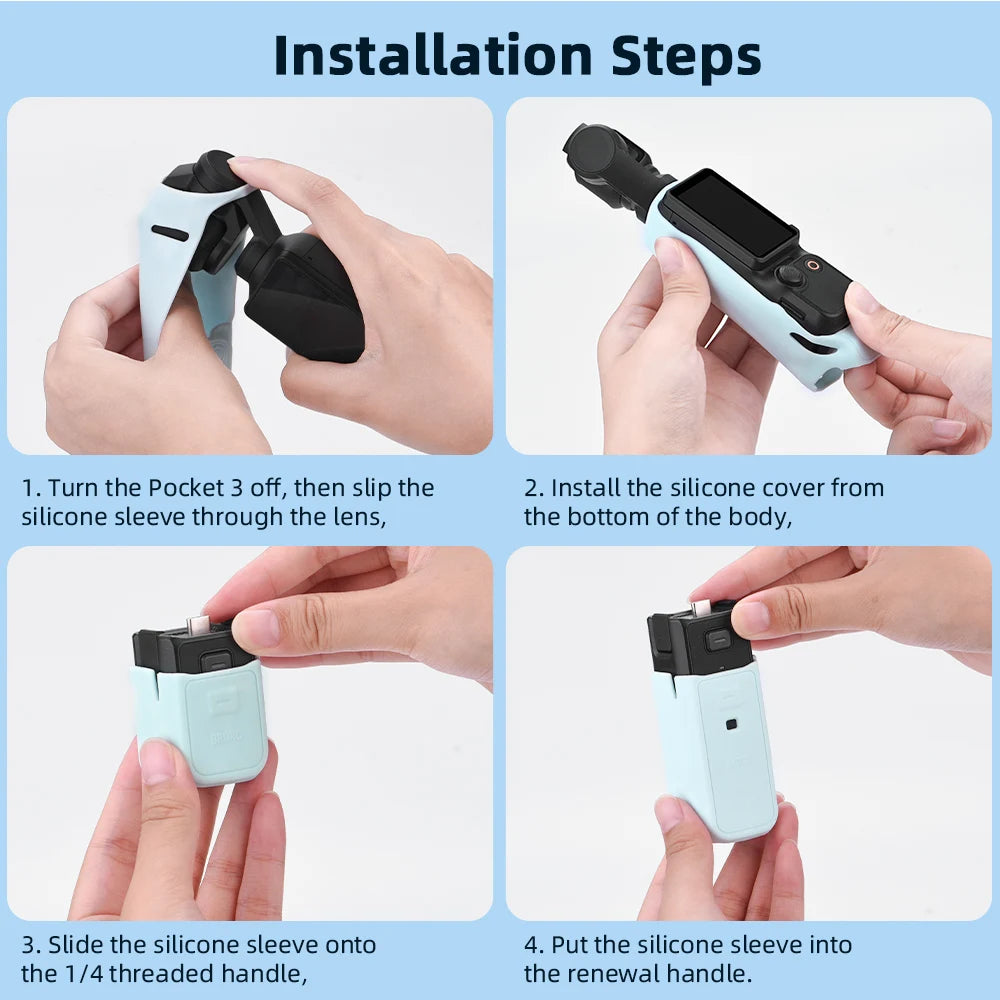 Installation Steps

1. Turn the Pocket 3 off, then slip the silicone sleeve through the lens,

2. Install the silicone cover from the bottom of the body,

3. Slide the silicone sleeve onto the 1/4 threaded handle,

4. Put the silicone sleeve into the renewal handle.